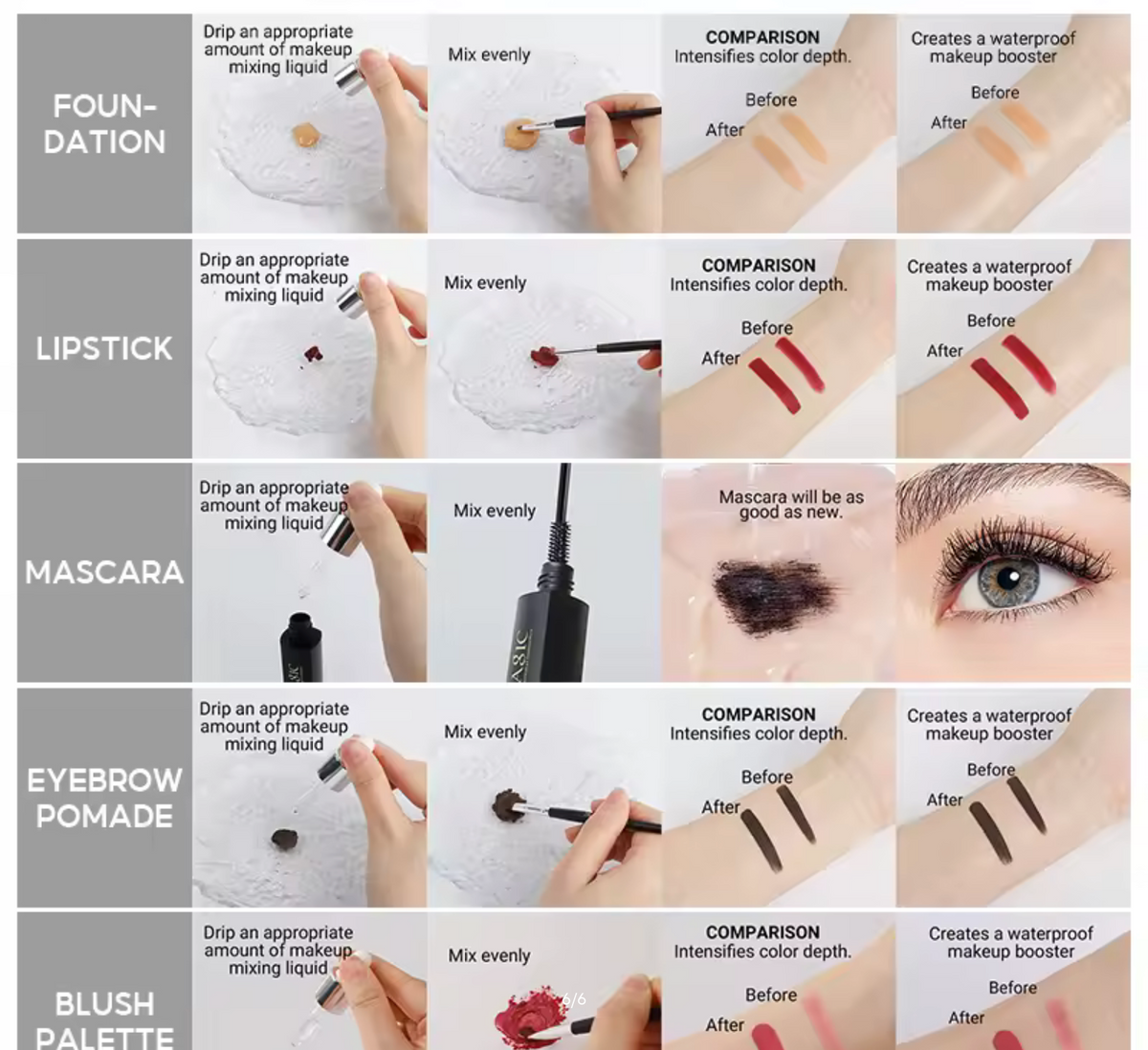 FOUN-DATION

Drip an appropriate amount of makeup mixing liquid

Mix evenly

COMPARISON
Intensifies color depth.

Before
After

Creates a waterproof makeup booster

Before
After

LIPSTICK

Drip an appropriate amount of makeup mixing liquid

Mix evenly

COMPARISON
Intensifies color depth.

Before
After

Creates a waterproof makeup booster

Before
After

MASCARA

Drip an appropriate amount of makeup mixing liquid

Mix evenly

Mascara will be as good as new.

EYEBROW POMADE

Drip an appropriate amount of makeup mixing liquid

Mix evenly

COMPARISON
Intensifies color depth.

Before
After

Creates a waterproof makeup booster

Before
After

BLUSH PALETTE

Drip an appropriate amount of makeup mixing liquid

Mix evenly

6/6

COMPARISON
Intensifies color depth.

Before
After

Creates a waterproof makeup booster

Before
After