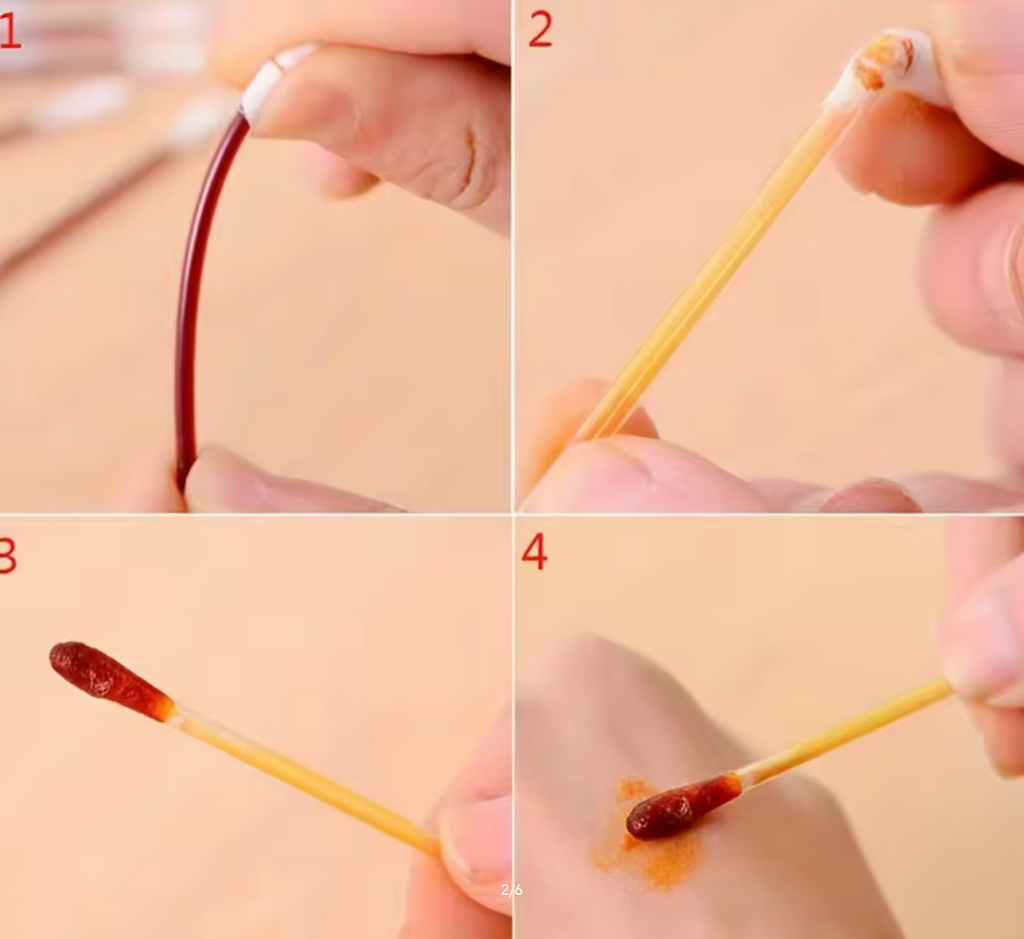 1
2
3
4
2/6